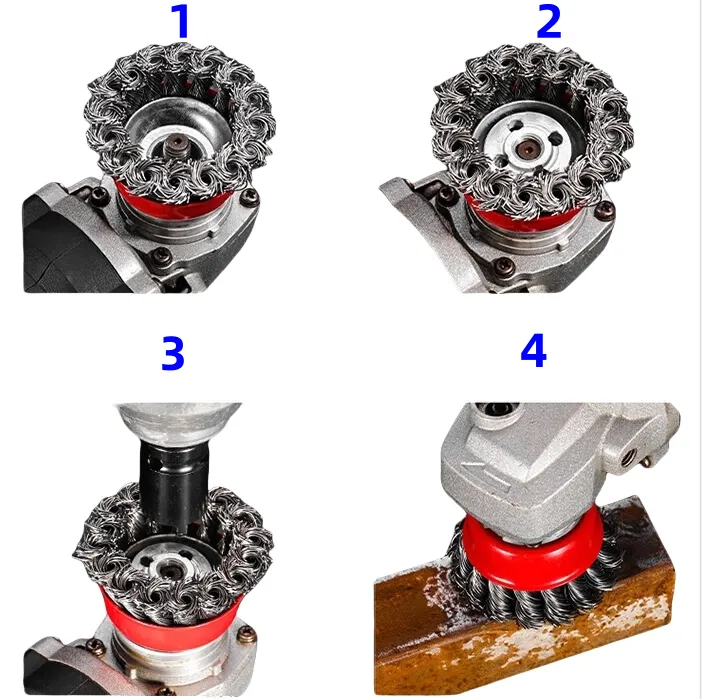 1

2

3

4